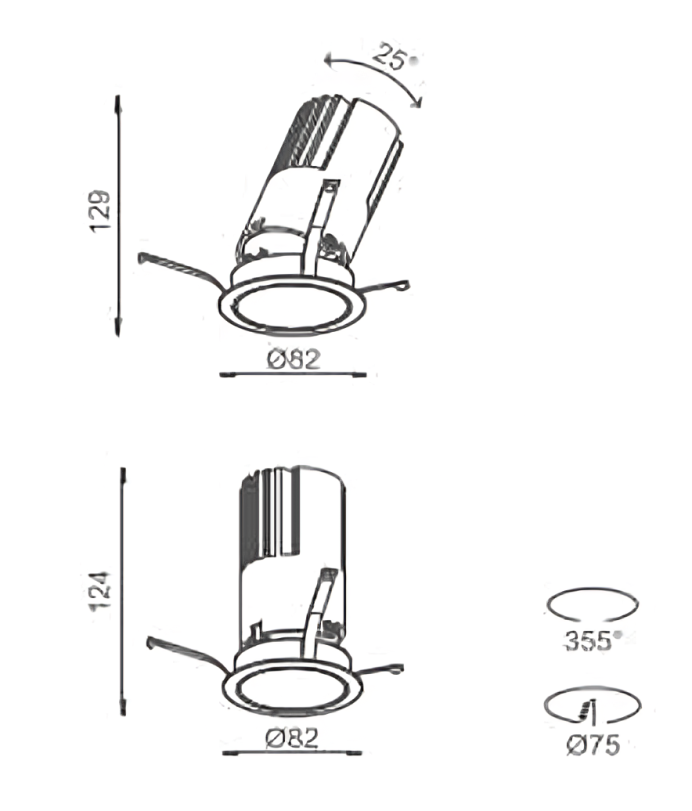 25°

129

Ø82

124

Ø82

355°

Ø75